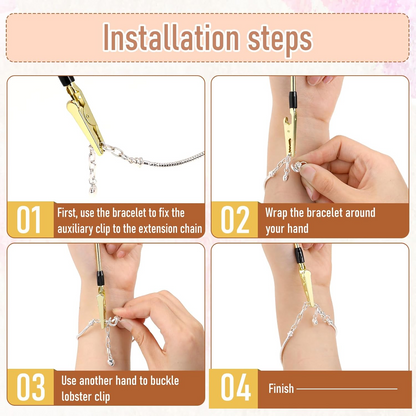 Installation steps

01 First, use the bracelet to fix the auxiliary clip to the extension chain

02 Wrap the bracelet around your hand

03 Use another hand to buckle lobster clip

04 Finish