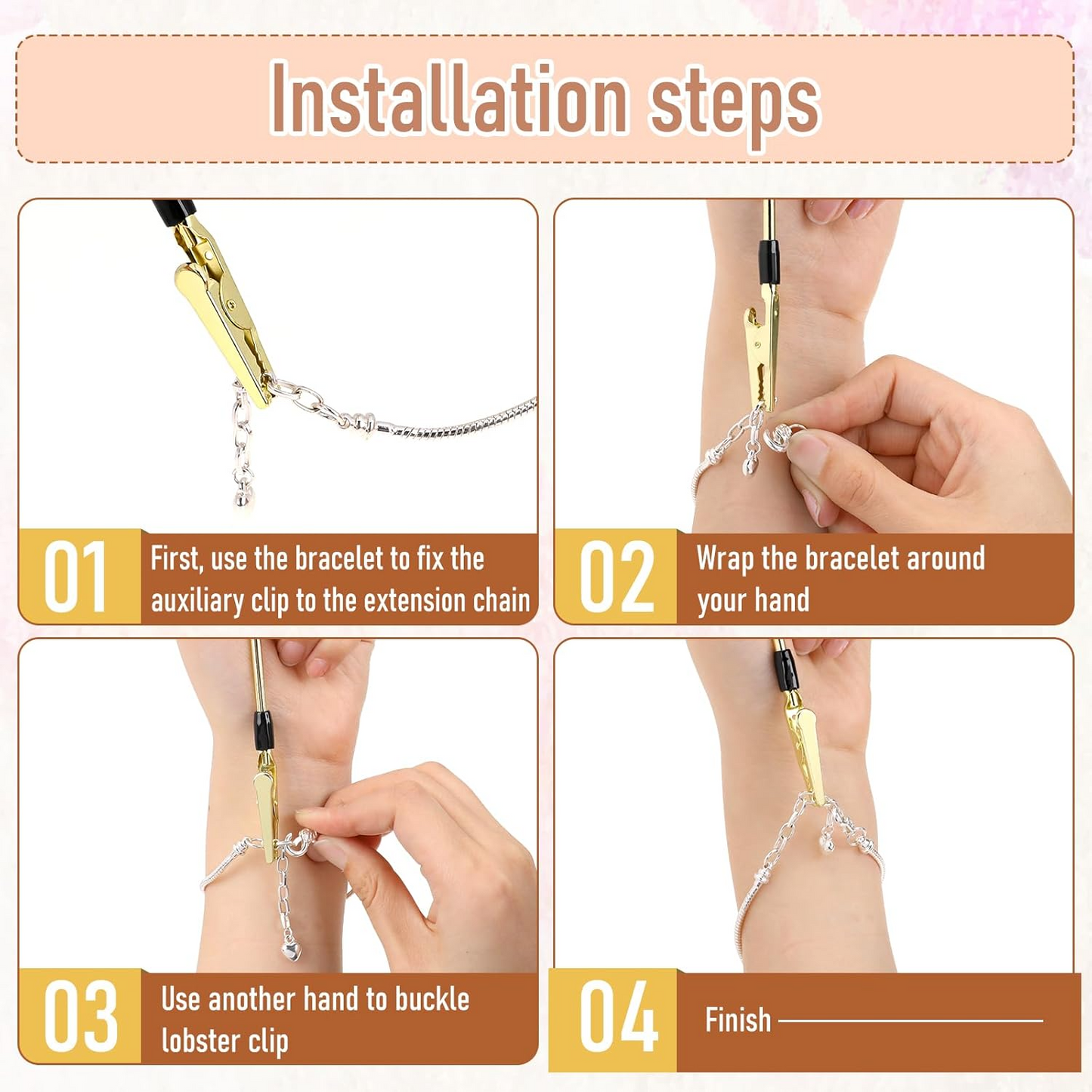 Installation steps

01 First, use the bracelet to fix the auxiliary clip to the extension chain

02 Wrap the bracelet around your hand

03 Use another hand to buckle lobster clip

04 Finish