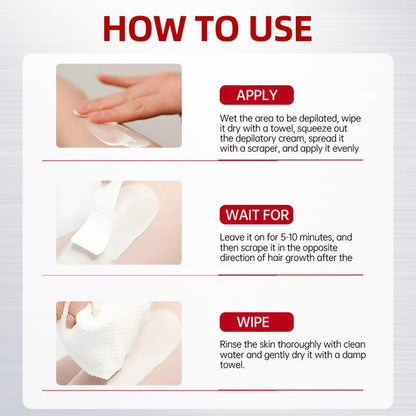 HOW TO USE

APPLY

Wet the area to be depilated, wipe it dry with a towel, squeeze out the depilatory cream, spread it with a scraper, and apply it evenly

WAIT FOR

Leave it on for 5-10 minutes, and then scrape it in the opposite direction of hair growth after the

WIPE

Rinse the skin thoroughly with clean water and gently dry it with a damp towel.